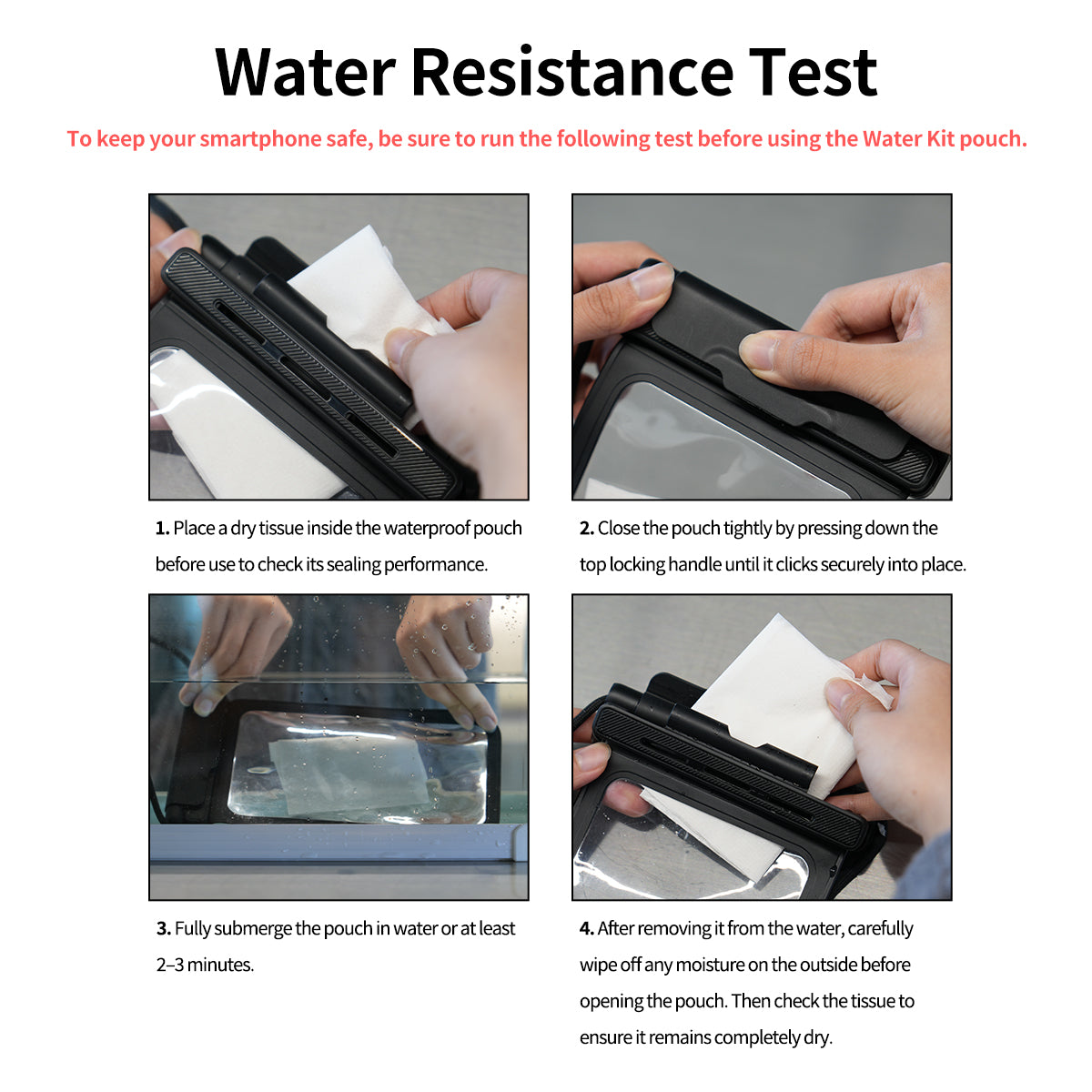 Water Resistance Test

To keep your smartphone safe, be sure to run the following test before using the Water Kit pouch.

1. Place a dry tissue inside the waterproof pouch before use to check its sealing performance.

2. Close the pouch tightly by pressing down the top locking handle until it clicks securely into place.

3. Fully submerge the pouch in water or at least 2–3 minutes.

4. After removing it from the water, carefully wipe off any moisture on the outside before opening the pouch. Then check the tissue to ensure it remains completely dry.