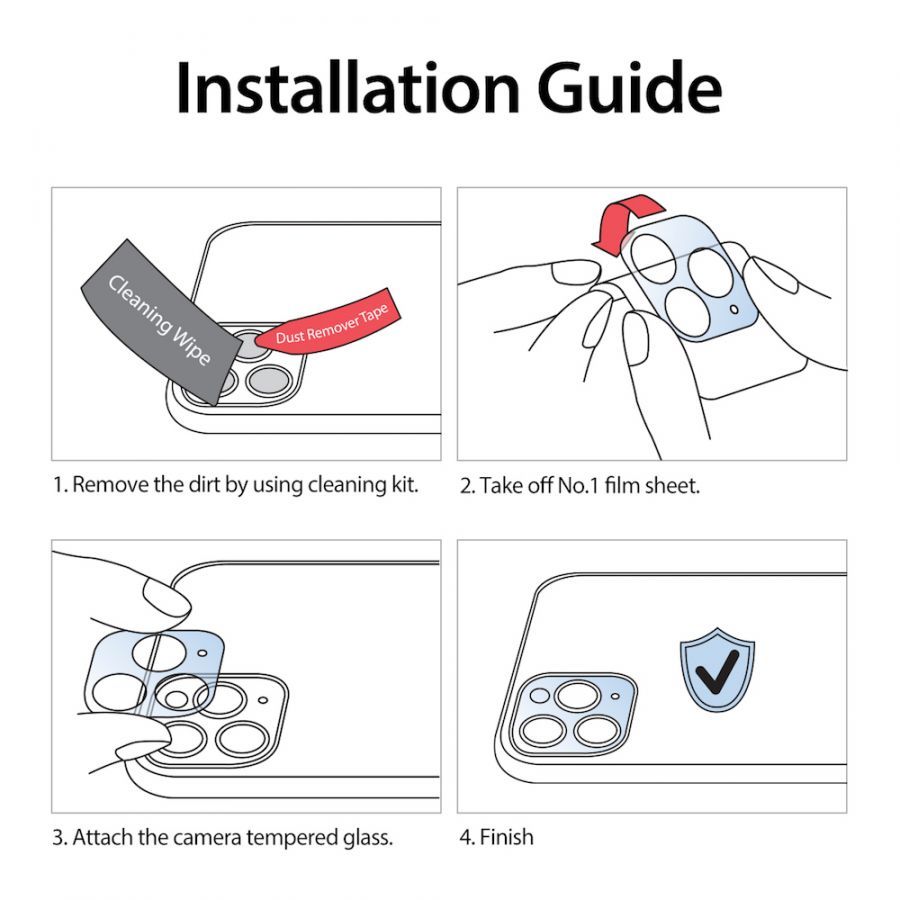 Installation Guide

Cleaning Wipe

Dust Remover Tape

1. Remove the dirt by using cleaning kit.

2. Take off No.1 film sheet.

3. Attach the camera tempered glass.

4. Finish