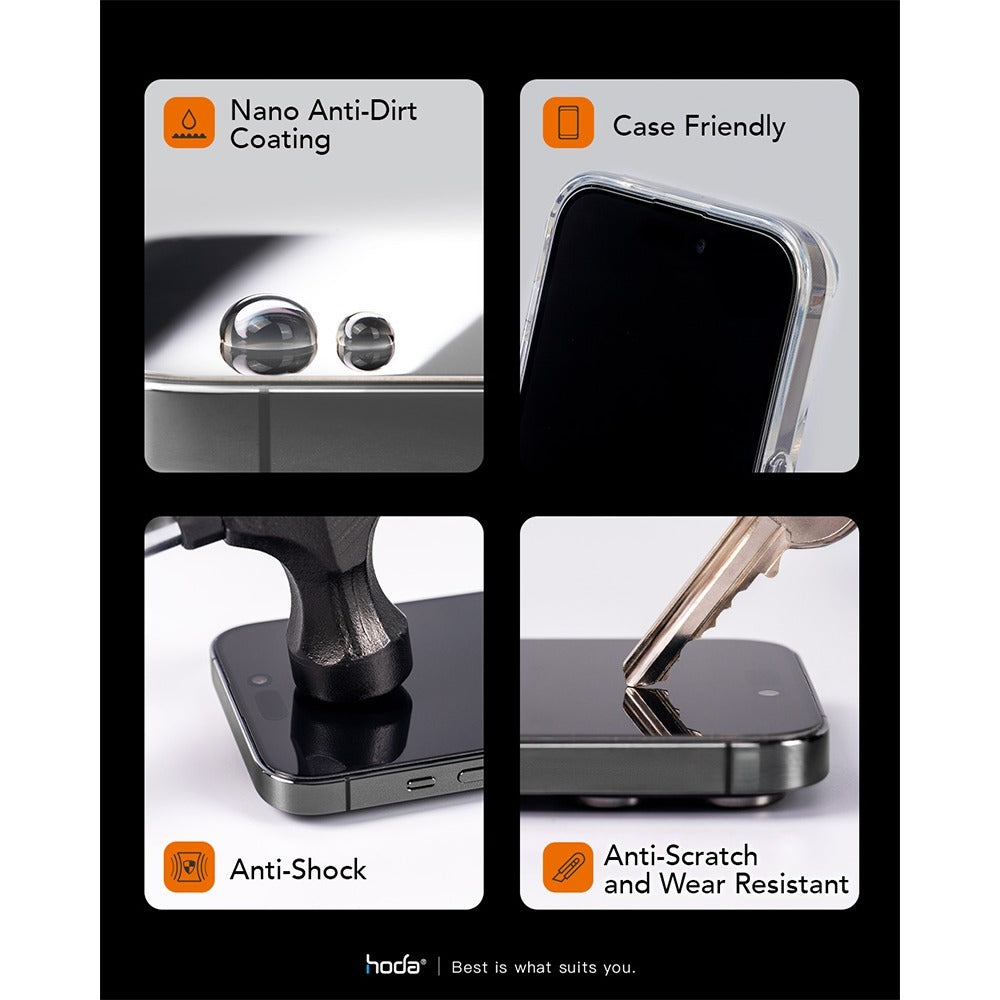 Nano Anti-Dirt Coating

Case Friendly

Anti-Shock

Anti-Scratch and Wear Resistant

hoda® | Best is what suits you.