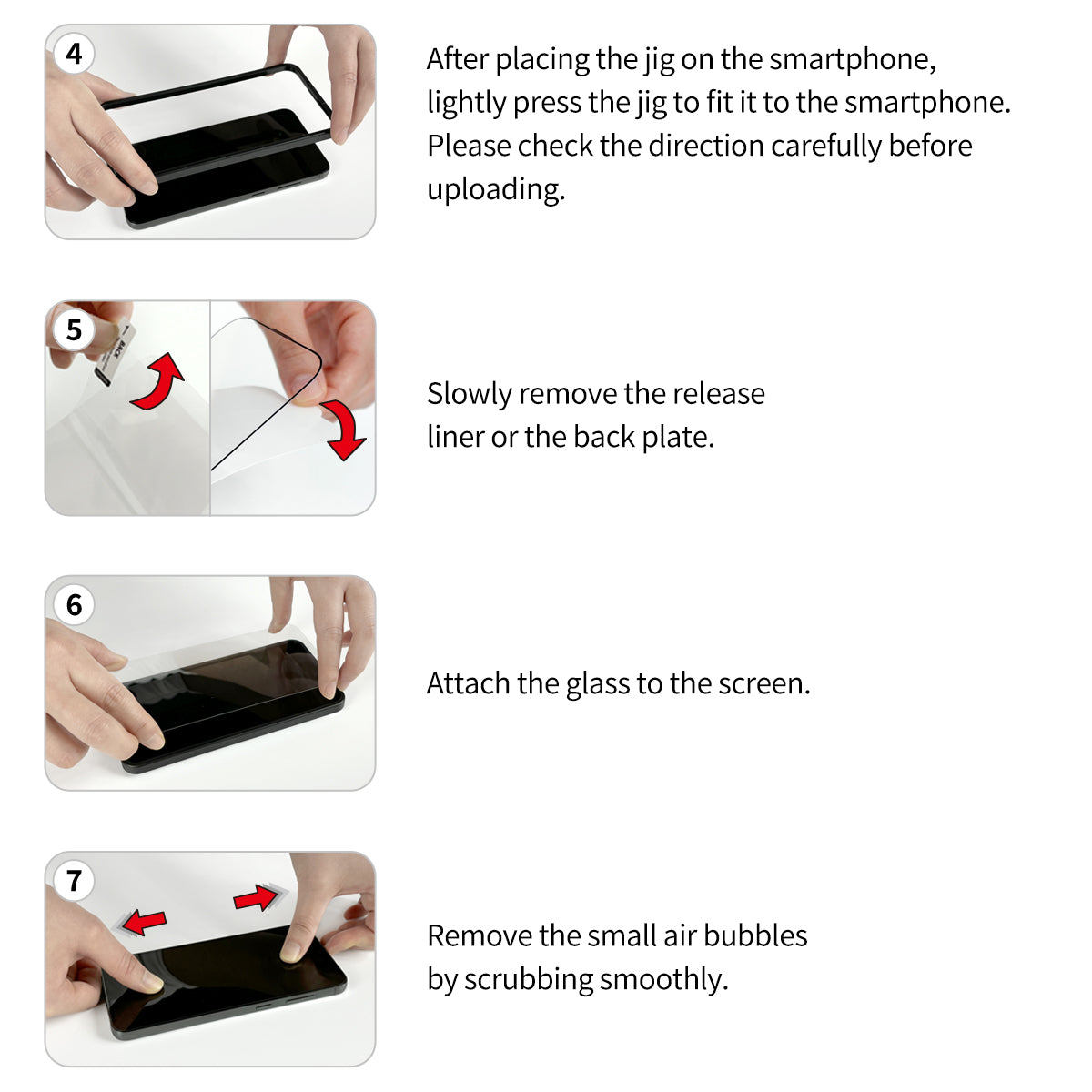 4

After placing the jig on the smartphone, lightly press the jig to fit it to the smartphone. Please check the direction carefully before uploading.

5

BACK

Slowly remove the release liner or the back plate.

6

Attach the glass to the screen.

7

Remove the small air bubbles by scrubbing smoothly.