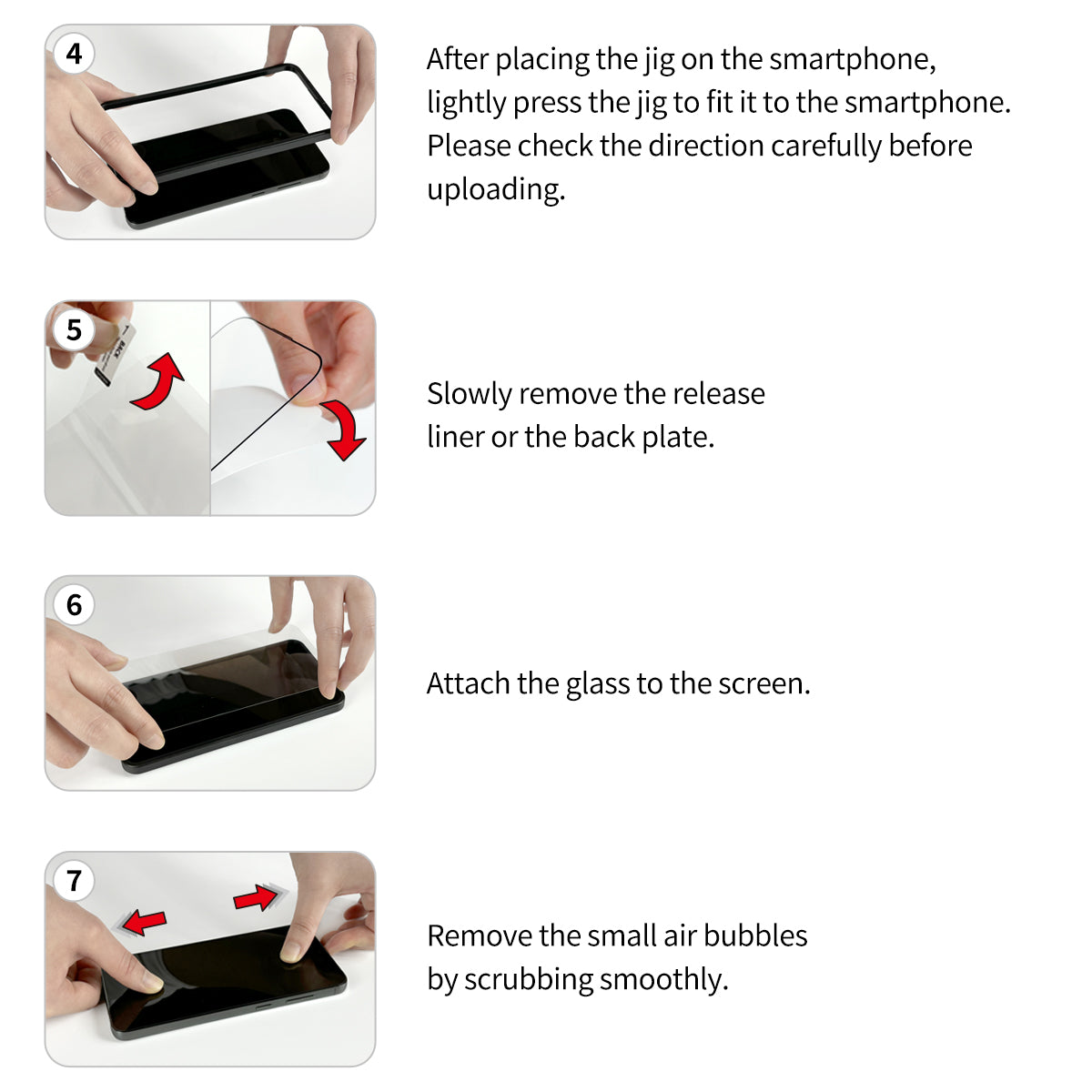 4

After placing the jig on the smartphone, lightly press the jig to fit it to the smartphone. Please check the direction carefully before uploading.

5

BACK

Slowly remove the release liner or the back plate.

6

Attach the glass to the screen.

7

Remove the small air bubbles by scrubbing smoothly.