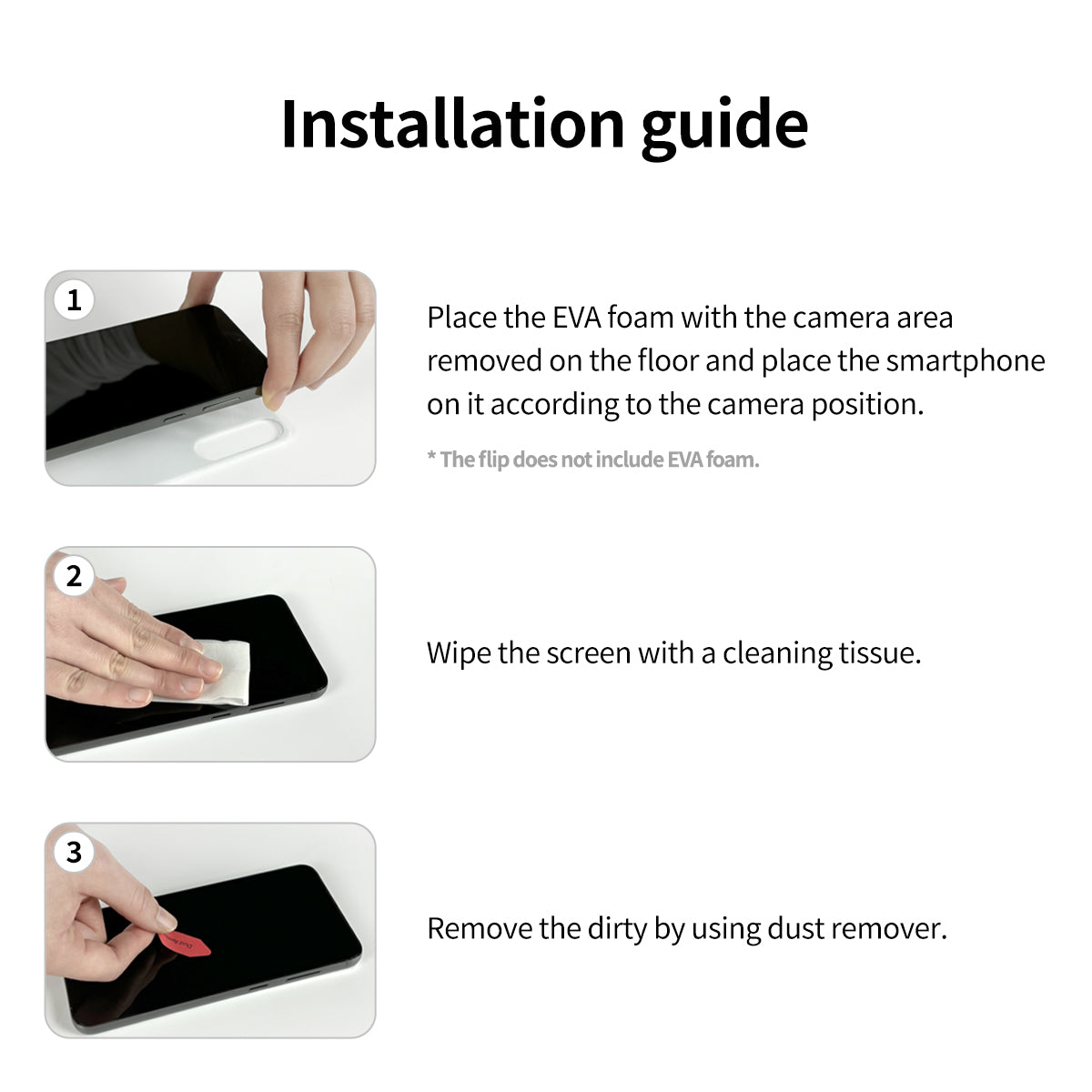 Installation guide

1

Place the EVA foam with the camera area removed on the floor and place the smartphone on it according to the camera position.

* The flip does not include EVA foam.

2

Wipe the screen with a cleaning tissue.

3

Remove the dirty by using dust remover.